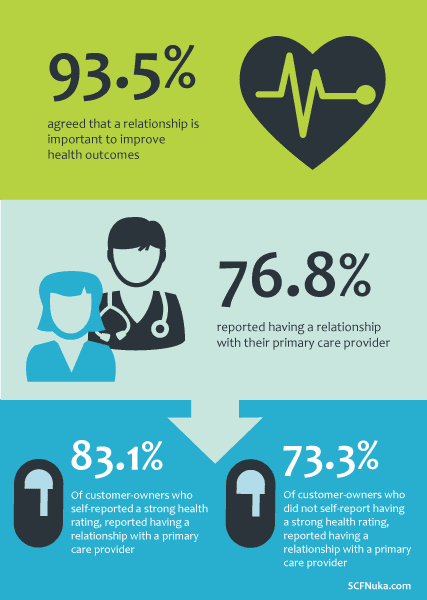 93.5%

agreed that a relationship is important to improve health outcomes

76.8%

reported having a relationship with their primary care provider

83.1%

Of customer-owners who self-reported a strong health rating, reported having a relationship with a primary care provider

73.3%

Of customer-owners who did not self-report having a strong health rating, reported having a relationship with a primary care provider

SCFNuka.com