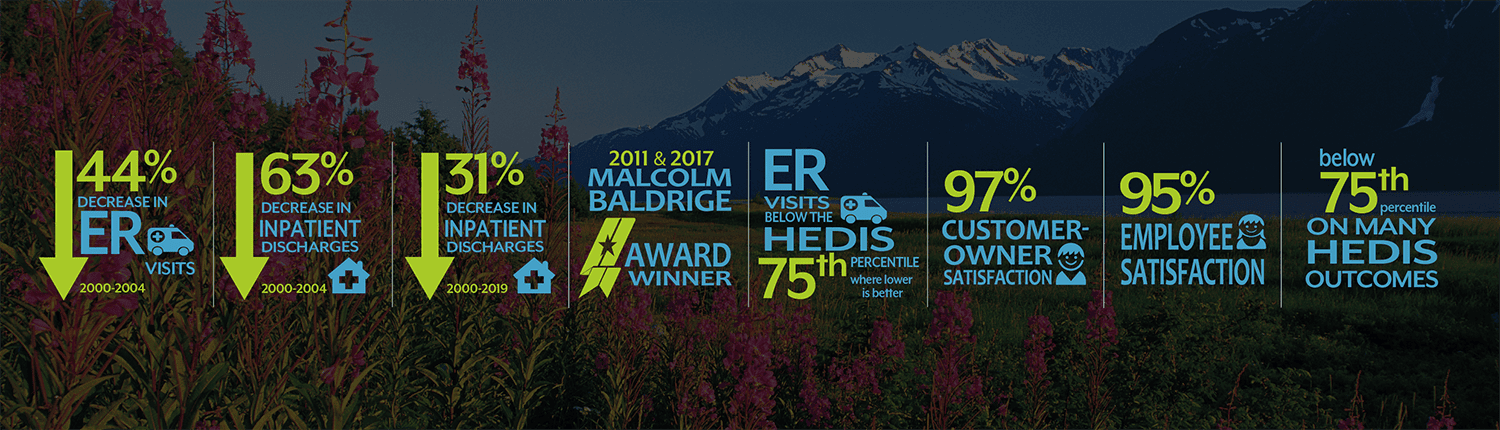 44%
DECREASE IN
ER
VISITS
2000-2004

63%
DECREASE IN
INPATIENT
DISCHARGES
2000-2004

31%
DECREASE IN
INPATIENT
DISCHARGES
2000-2019

2011 & 2017
MALCOLM
BALDRIGE
AWARD
WINNER

ER
VISITS
BELOW THE
HEDIS
75th PERCENTILE
where lower is better

97%
CUSTOMER-OWNER
SATISFACTION

95%
EMPLOYEE
SATISFACTION

below
75th percentile
ON MANY
HEDIS
OUTCOMES