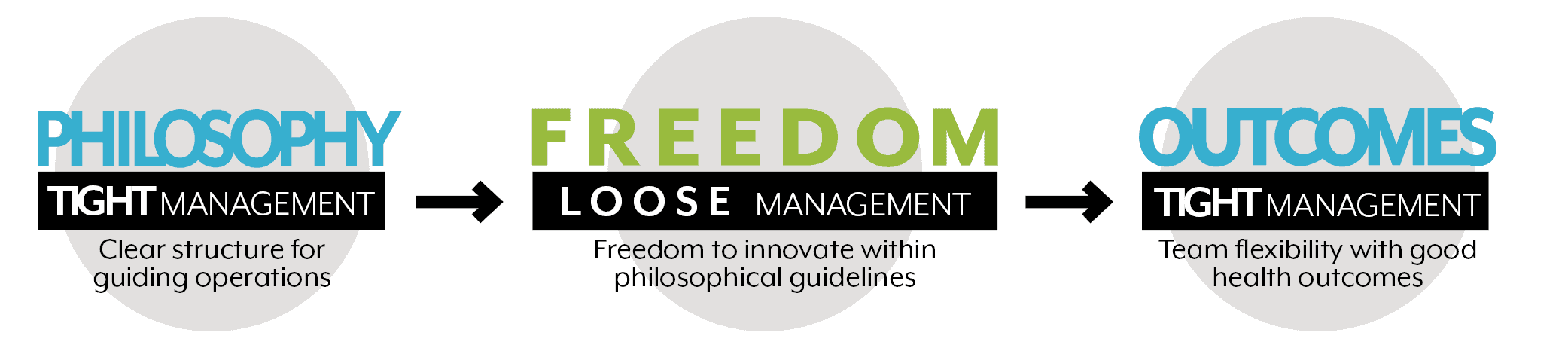 PHILOSOPHY
TIGHT MANAGEMENT
Clear structure for guiding operations

FREEDOM
LOOSE MANAGEMENT
Freedom to innovate within philosophical guidelines

OUTCOMES
TIGHT MANAGEMENT
Team flexibility with good health outcomes